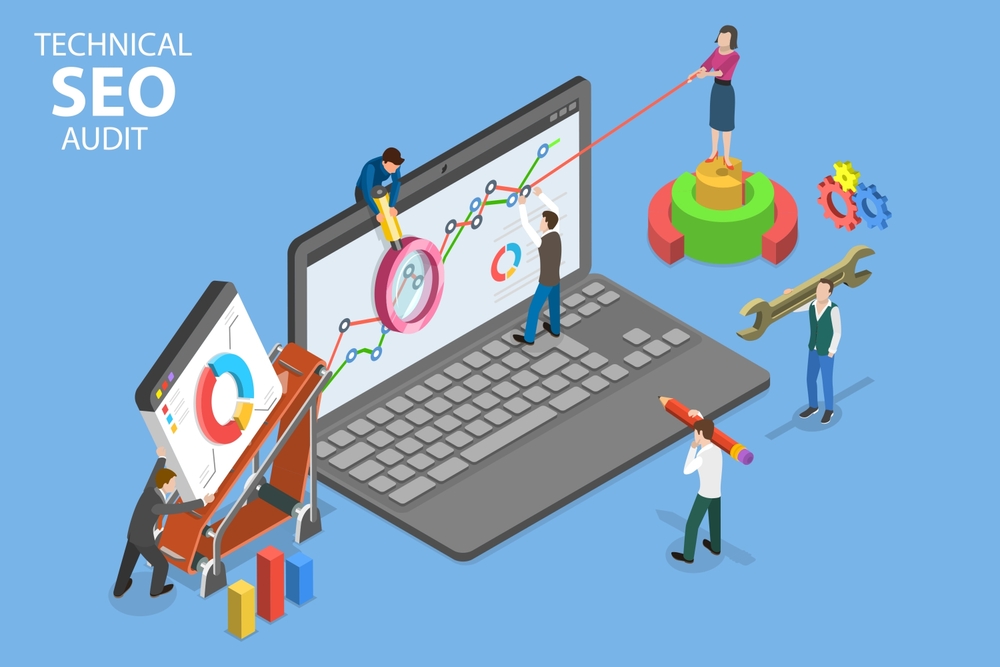 TECHNICAL
SEO
AUDIT